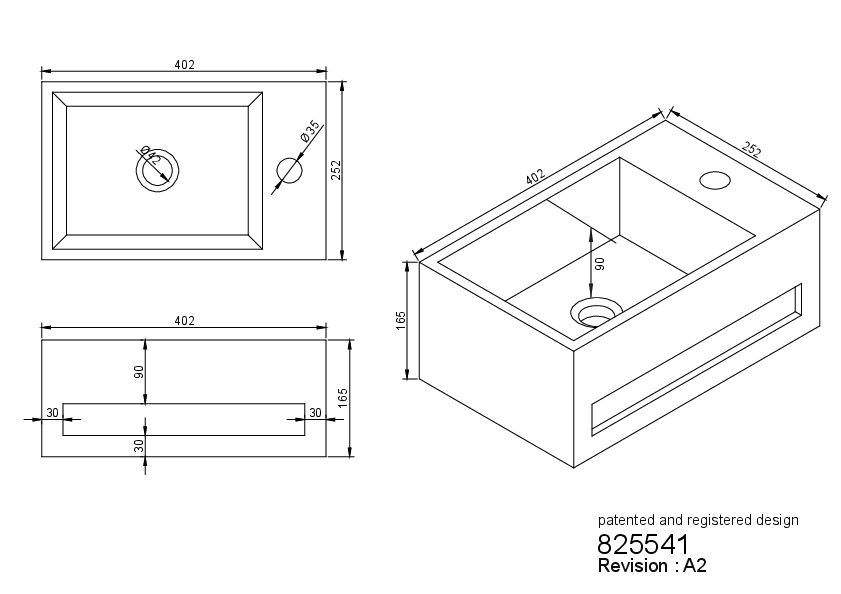 402

Ø42

Ø35

252

402

90

30

30

30

165

402

252

90

165

patented and registered design

825541

Revision : A2